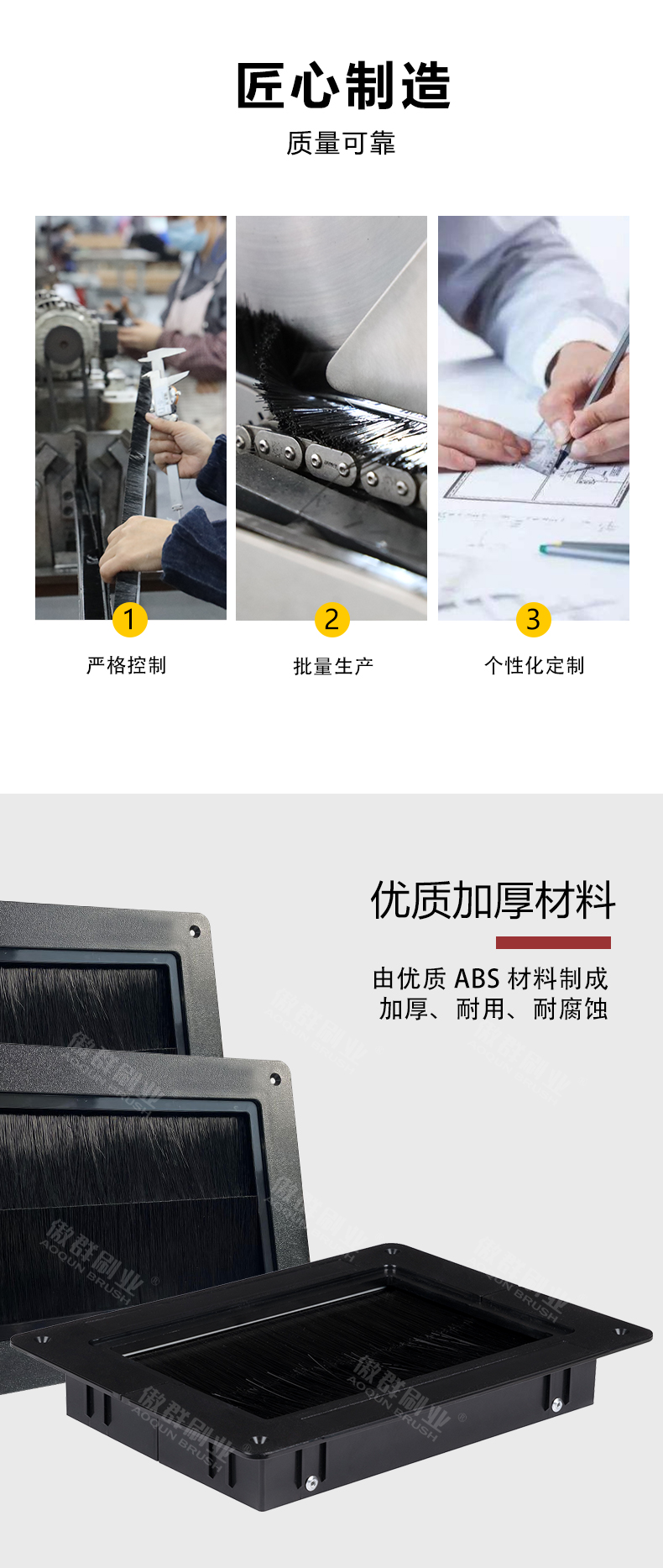 匠心制造

质量可靠

1

严格控制

2

批量生产

3

个性化定制

优质加厚材料

由优质 ABS 材料制成
加厚、耐用、耐腐蚀

傲群刷业
AOQUN BRUSH

傲群刷业
AOQUN BRUSH

傲群刷业
AOQUN BRUSH

傲群刷业
AOQUN BRUSH

傲群刷业
AOQUN BRUSH